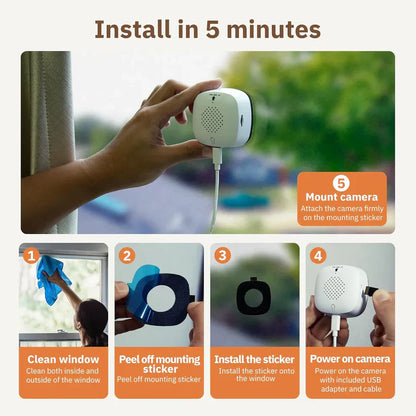 Install in 5 minutes

5
Mount camera
Attach the camera firmly on the mounting sticker

1
Clean window
Clean both inside and outside of the window

2
Peel off mounting sticker
Peel off mounting sticker

3
Install the sticker
Install the sticker onto the window

4
Power on camera
Power on the camera with included USB adapter and cable