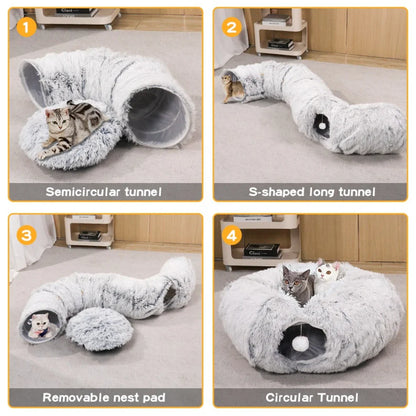 1

Semicircular tunnel

2

S-shaped long tunnel

3

Removable nest pad

4

Circular Tunnel