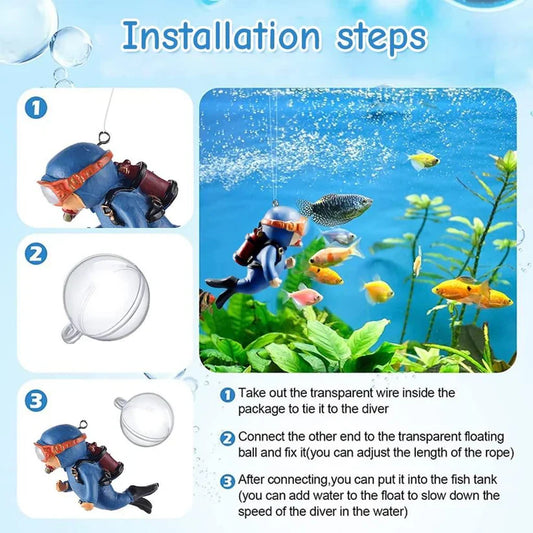 Installation steps

1

2

3

1 Take out the transparent wire inside the package to tie it to the diver

2 Connect the other end to the transparent floating ball and fix it(you can adjust the length of the rope)

3 After connecting,you can put it into the fish tank (you can add water to the float to slow down the speed of the diver in the water)